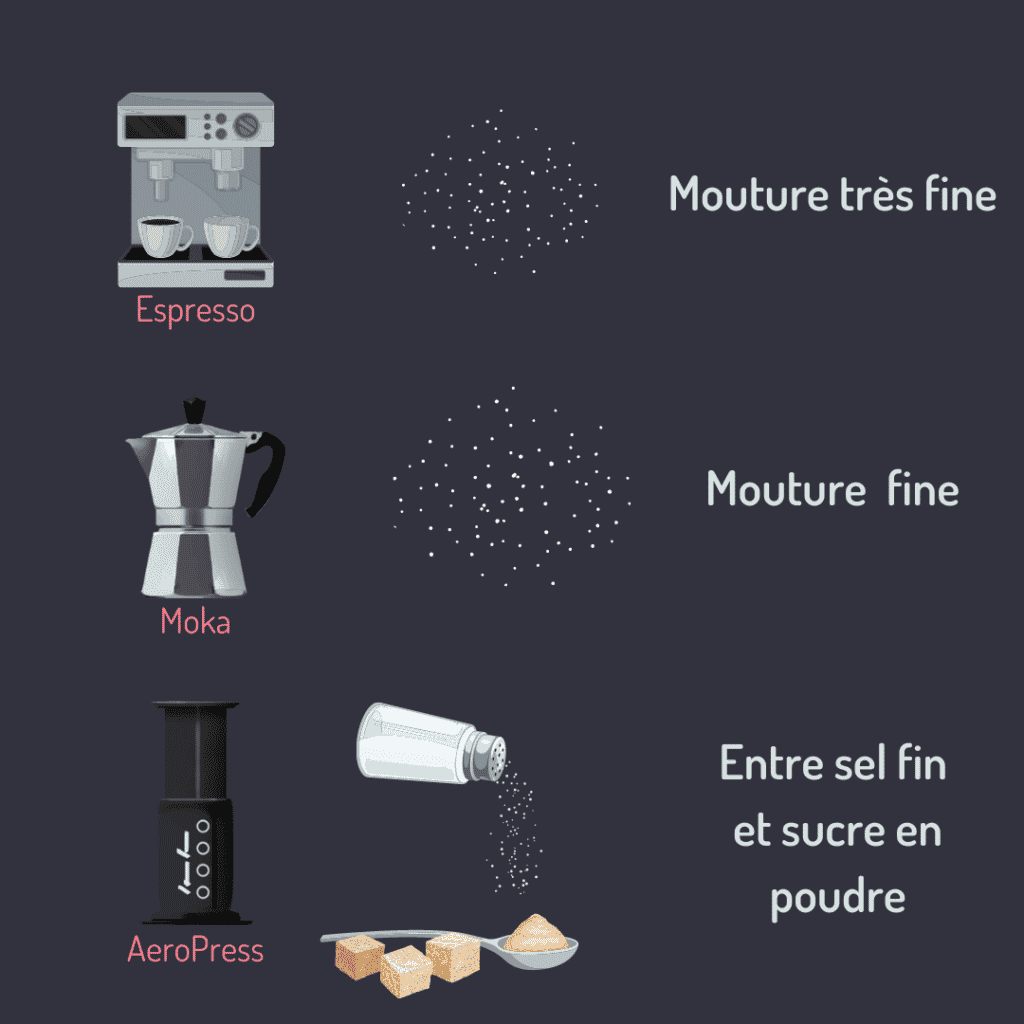 Espresso

Mouture très fine

Moka

Mouture  fine

AeroPress

Entre sel fin et sucre en poudre